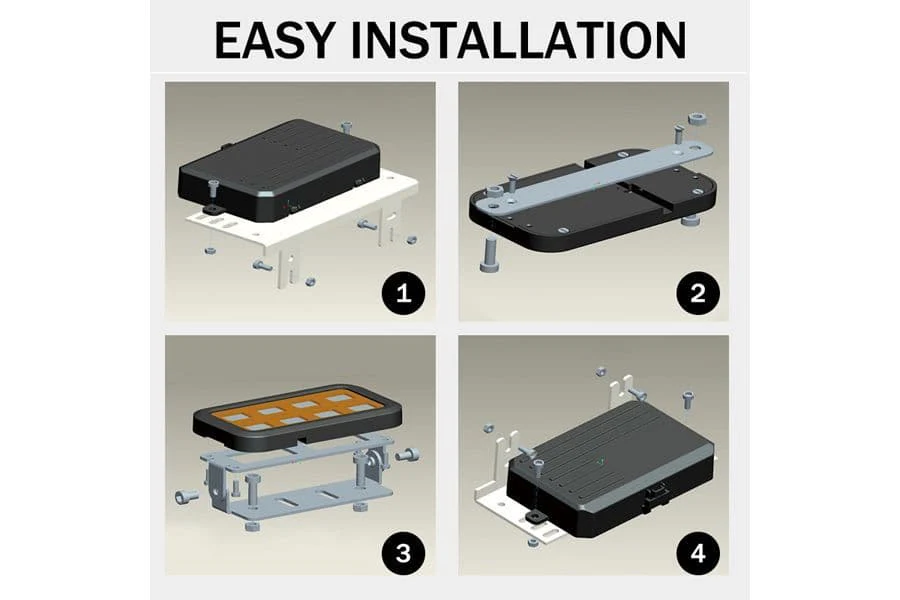 EASY INSTALLATION

1

2

3

4